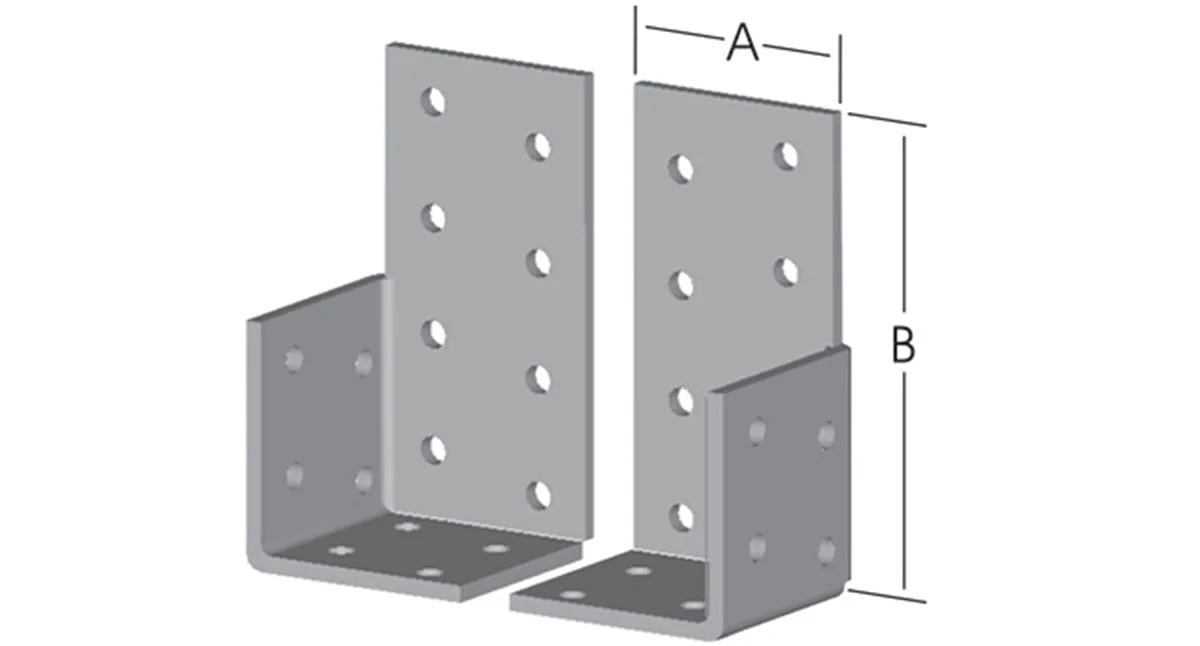 A
B