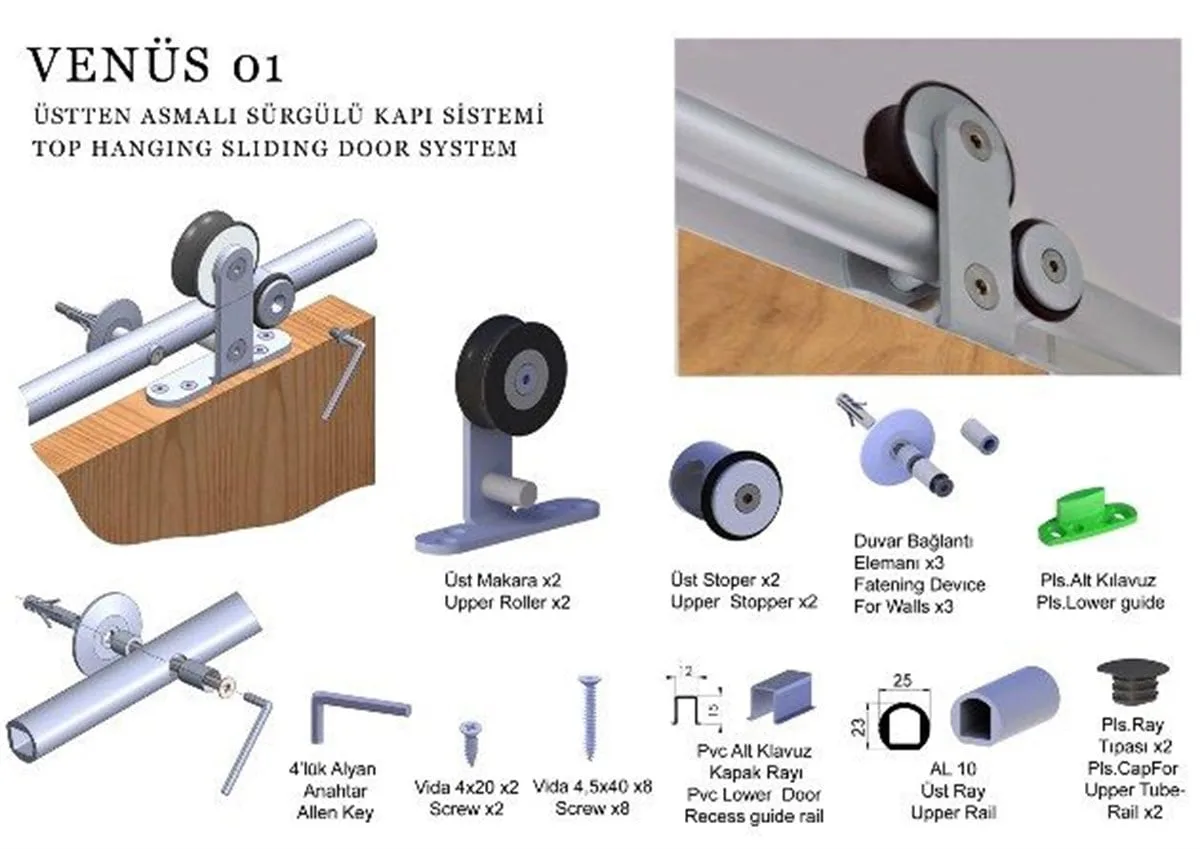 VENÜS 01

ÜSTTEN ASMALI SÜRGÜLÜ KAPI SİSTEMİ
TOP HANGING SLIDING DOOR SYSTEM

Üst Makara x2
Upper Roller x2

Üst Stoper x2
Upper Stopper x2

Duvar Bağlantı Elemanı x3
Fatening Device For Walls x3

Pls.Alt Kılavuz
Pls.Lower guide

4'lük Alyan Anahtar
Allen Key

Vida 4x20 x2
Screw x2

Vida 4,5x40 x8
Screw x8

12
15

Pvc Alt Klavuz Kapak Rayı
Pvc Lower Door Recess guide rail

25
23

AL 10
Üst Ray
Upper Rail

Pls.Ray Tıpası x2
Pls.CapFor Upper Tube-Rail x2