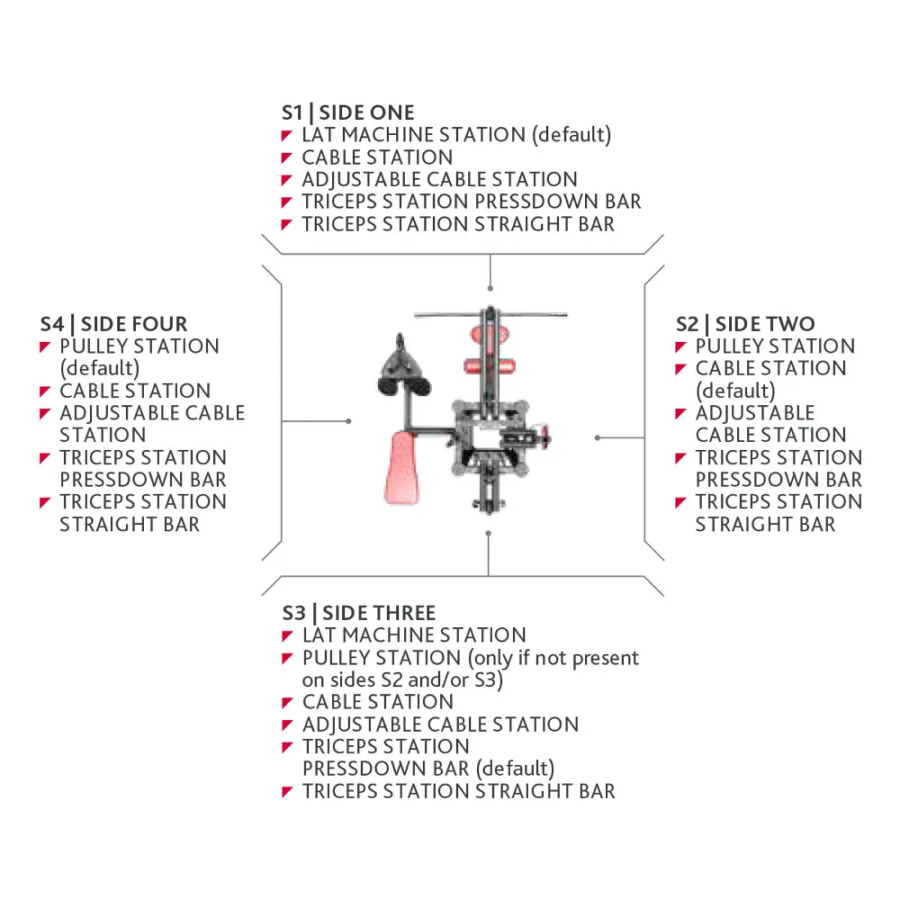 S1 | SIDE ONE
LAT MACHINE STATION (default)
CABLE STATION
ADJUSTABLE CABLE STATION
TRICEPS STATION PRESSDOWN BAR
TRICEPS STATION STRAIGHT BAR

S4 | SIDE FOUR
PULLEY STATION (default)
CABLE STATION
ADJUSTABLE CABLE STATION
TRICEPS STATION PRESSDOWN BAR
TRICEPS STATION STRAIGHT BAR

S2 | SIDE TWO
PULLEY STATION
CABLE STATION (default)
ADJUSTABLE CABLE STATION
TRICEPS STATION PRESSDOWN BAR
TRICEPS STATION STRAIGHT BAR

S3 | SIDE THREE
LAT MACHINE STATION
PULLEY STATION (only if not present on sides S2 and/or S3)
CABLE STATION
ADJUSTABLE CABLE STATION
TRICEPS STATION PRESSDOWN BAR (default)
TRICEPS STATION STRAIGHT BAR