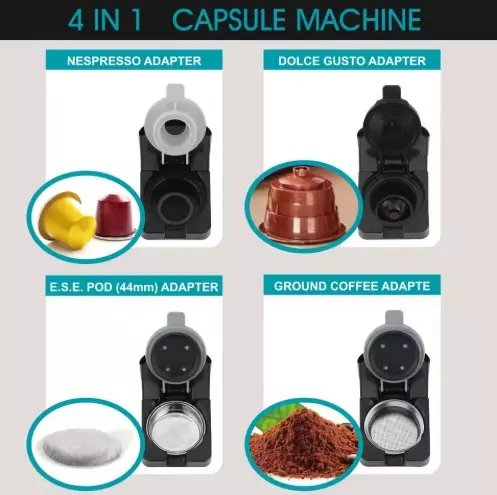 4 IN 1 CAPSULE MACHINE

NESPRESSO ADAPTER

DOLCE GUSTO ADAPTER

E.S.E. POD (44mm) ADAPTER

GROUND COFFEE ADAPTE