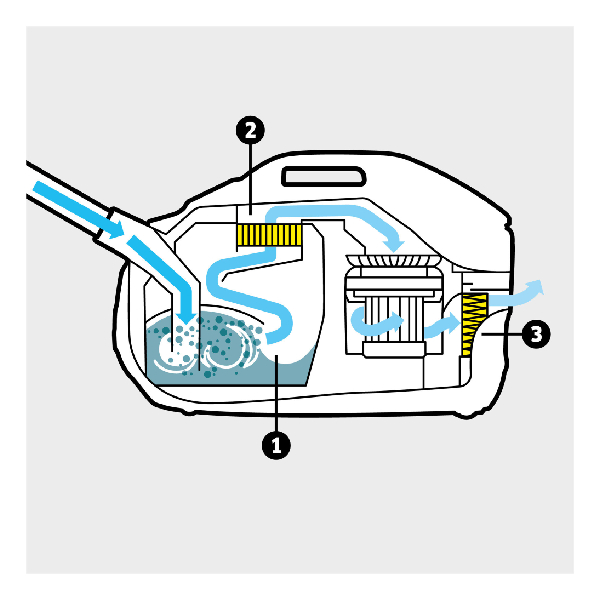 2
3
1