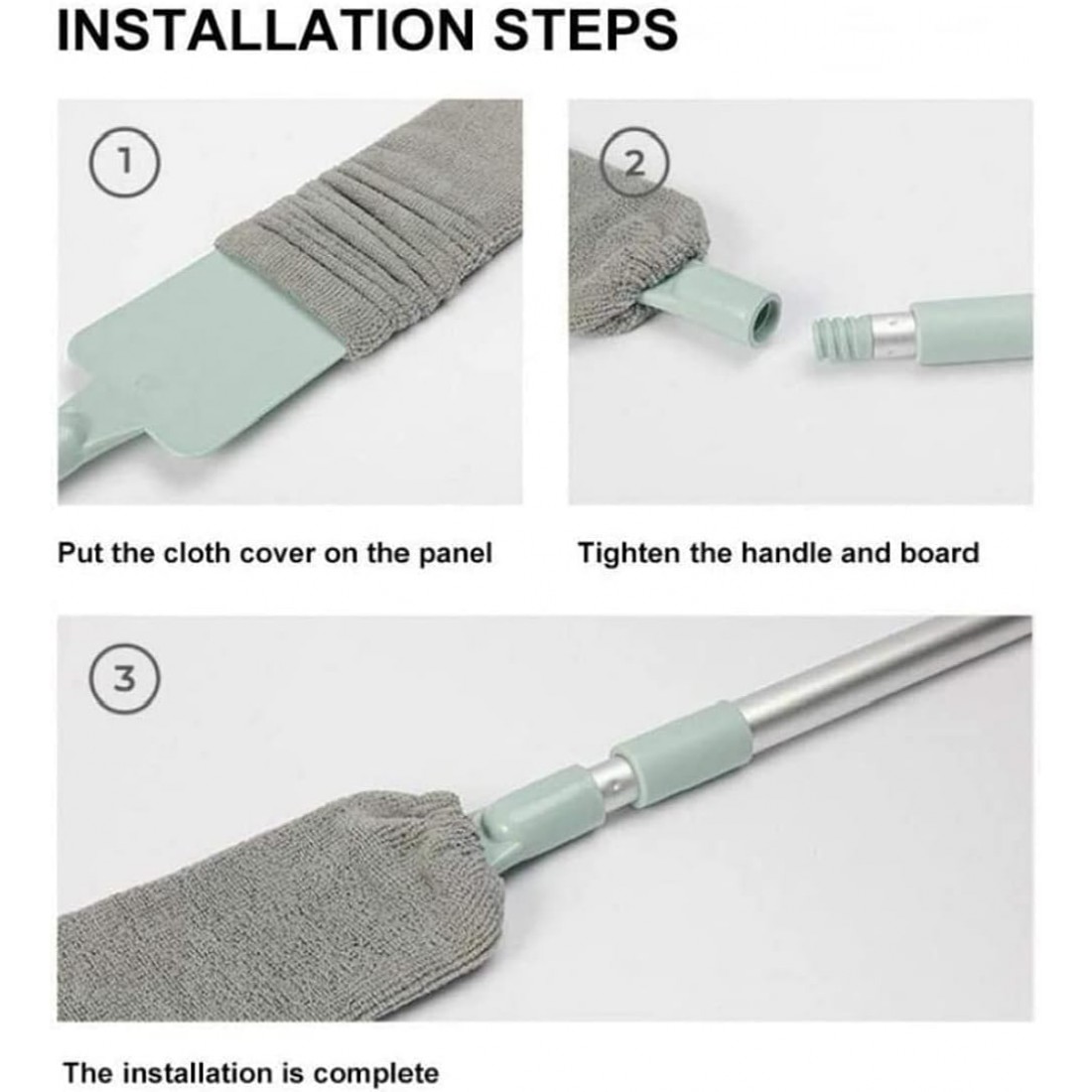 INSTALLATION STEPS

1

Put the cloth cover on the panel

2

Tighten the handle and board

3

The installation is complete