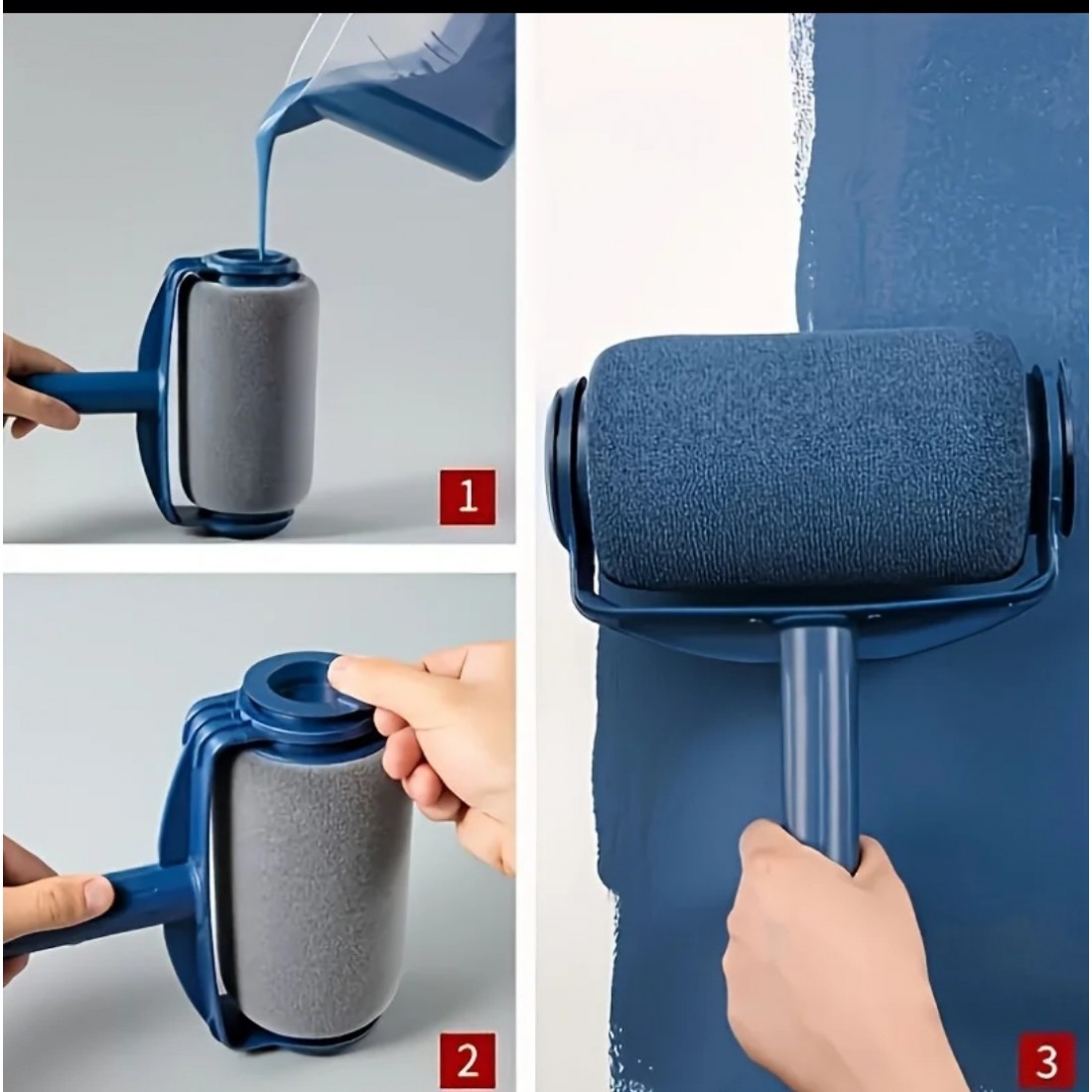 1

2

3