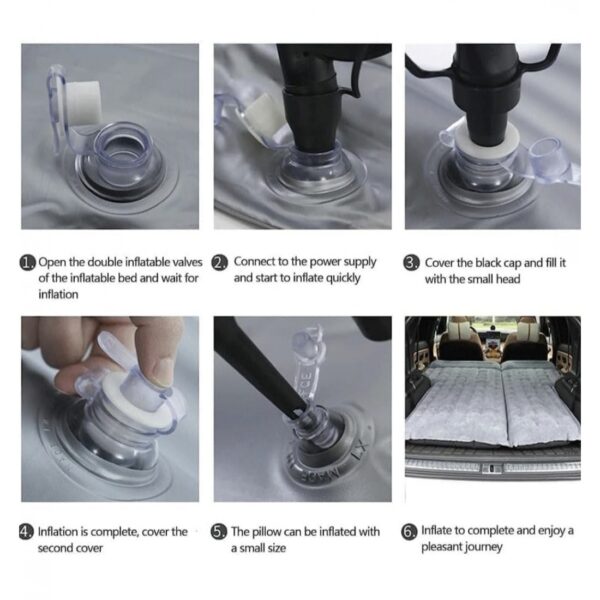 1. Open the double inflatable valves of the inflatable bed and wait for inflation

2. Connect to the power supply and start to inflate quickly

3. Cover the black cap and fill it with the small head

4. Inflation is complete, cover the second cover

5. The pillow can be inflated with a small size

6. Inflate to complete and enjoy a pleasant journey